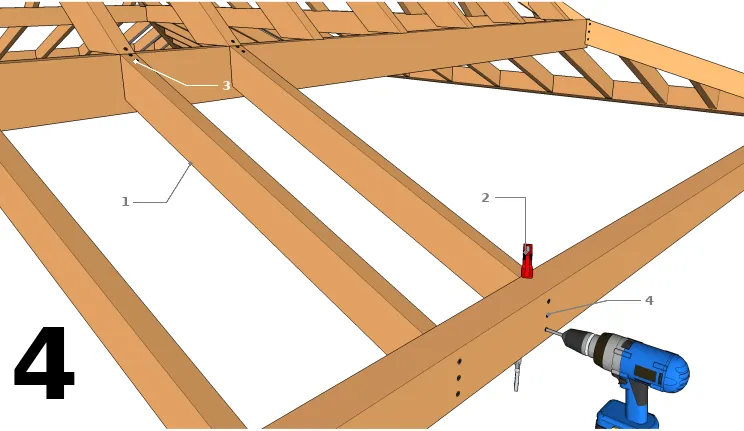 3

1

2

4

4