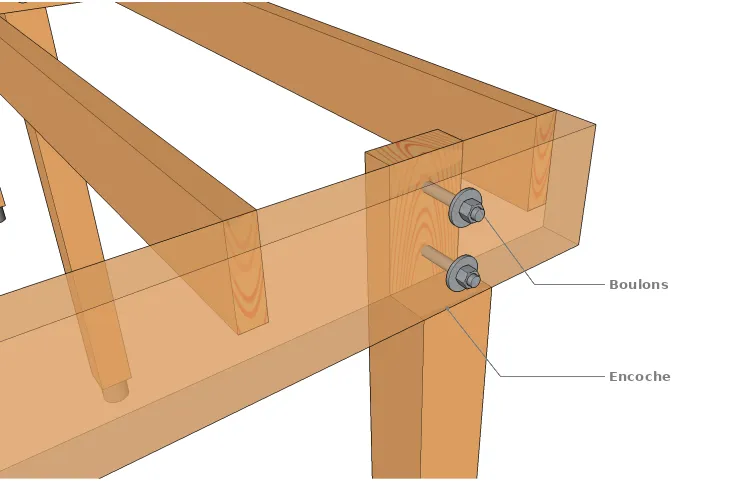 Boulons

Encoche