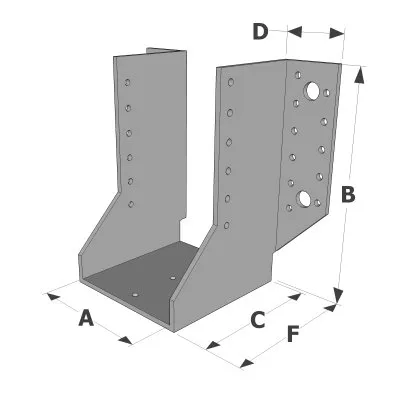 D
B
A
C
F