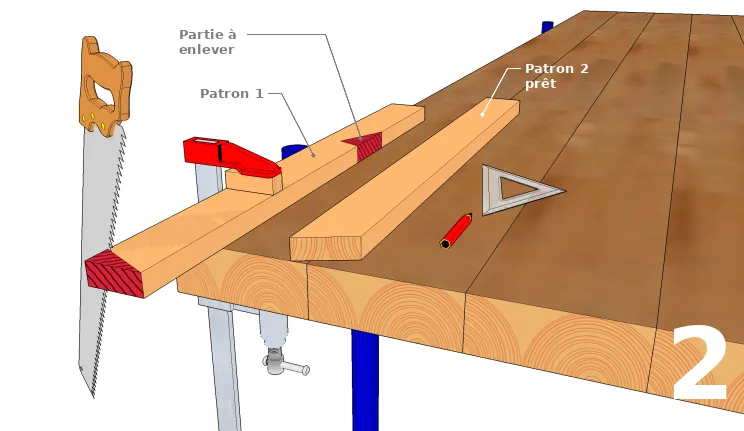 Partie à enlever

Patron 1

Patron 2 prêt

2