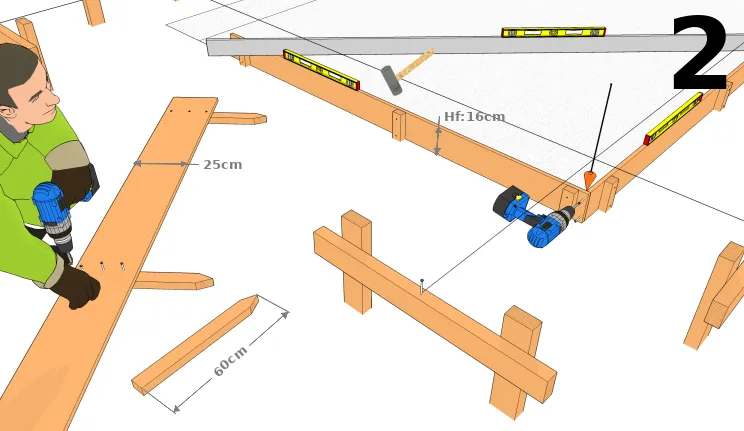 2

Hf:16cm

25cm

60cm