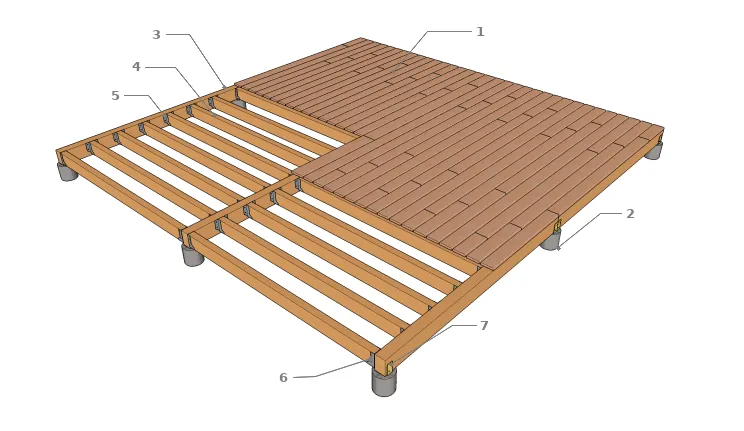 3
1
4
5
2
7
6