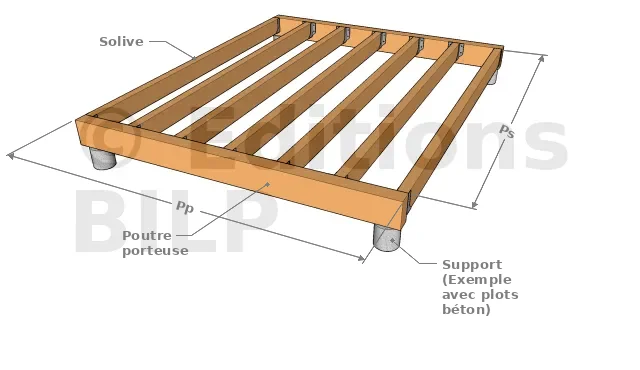 Solive

© Editions BILP

Ps

Pp

Poutre porteuse

Support (Exemple avec plots béton)