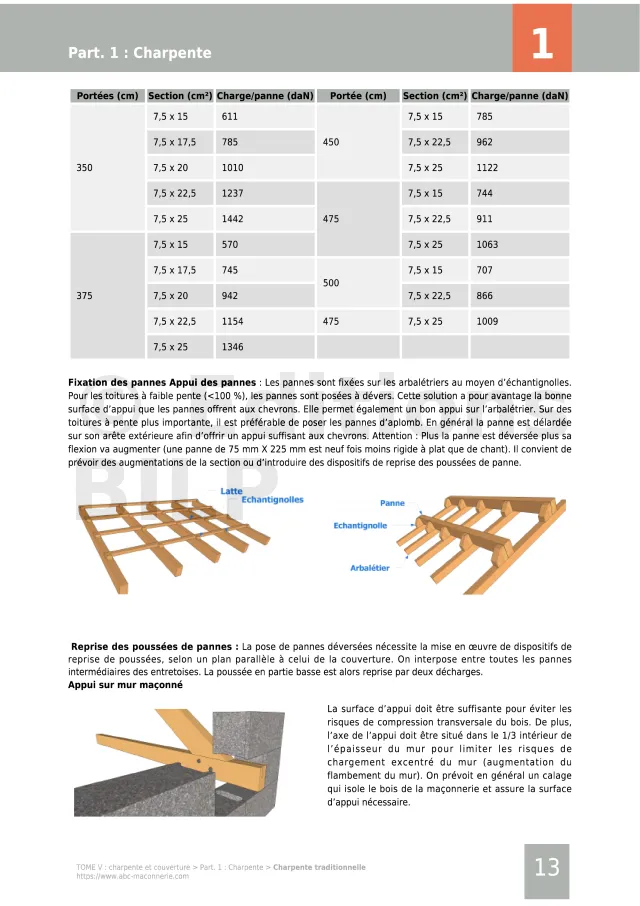 Part. 1 : Charpente

1

| Portées (cm) | Section (cm²) | Charge/panne (daN) | Portée (cm) | Section (cm²) | Charge/panne (daN) |
|---|---|---|---|---|---|
| 350 | 7,5 x 15 | 611 | 450 | 7,5 x 15 | 785 |
| | 7,5 x 17,5 | 785 | | 7,5 x 22,5 | 962 |
| | 7,5 x 20 | 1010 | | 7,5 x 25 | 1122 |
| | 7,5 x 22,5 | 1237 | 475 | 7,5 x 15 | 744 |
| | 7,5 x 25 | 1442 | | 7,5 x 22,5 | 911 |
| 375 | 7,5 x 15 | 570 | | 7,5 x 25 | 1063 |
| | 7,5 x 17,5 | 745 | 500 | 7,5 x 15 | 707 |
| | 7,5 x 20 | 942 | | 7,5 x 22,5 | 866 |
| | 7,5 x 22,5 | 1154 | 475 | 7,5 x 25 | 1009 |
| | 7,5 x 25 | 1346 | | | |

**Fixation des pannes Appui des pannes** : Les pannes sont fixées sur les arbalétriers au moyen d'échantignolles. Pour les toitures à faible pente (<100 %), les pannes sont posées à dévers. Cette solution a pour avantage la bonne surface d'appui que les pannes offrent aux chevrons. Elle permet également un bon appui sur l'arbalétrier. Sur des toitures à pente plus importante, il est préférable de poser les pannes d'aplomb. En général la panne est délardée sur son arête extérieure afin d'offrir un appui suffisant aux chevrons. Attention : Plus la panne est déversée plus sa flexion va augmenter (une panne de 75 mm X 225 mm est neuf fois moins rigide à plat que de chant). Il convient de prévoir des augmentations de la section ou d'introduire des dispositifs de reprise des poussées de panne.

Latte
Echantignolles

Panne
Echantignolle
Arbalétier

**Reprise des poussées de pannes :** La pose de pannes déversées nécessite la mise en œuvre de dispositifs de reprise de poussées, selon un plan parallèle à celui de la couverture. On interpose entre toutes les pannes intermédiaires des entretoises. La poussée en partie basse est alors reprise par deux décharges.
**Appui sur mur maçonné**

La surface d'appui doit être suffisante pour éviter les risques de compression transversale du bois. De plus, l'axe de l'appui doit être situé dans le 1/3 intérieur de l'épaisseur du mur pour limiter les risques de chargement excentré du mur (augmentation du flambement du mur). On prévoit en général un calage qui isole le bois de la maçonnerie et assure la surface d'appui nécessaire.

TOME V : charpente et couverture > Part. 1 : Charpente > **Charpente traditionnelle**
https://www.abc-maconnerie.com

13