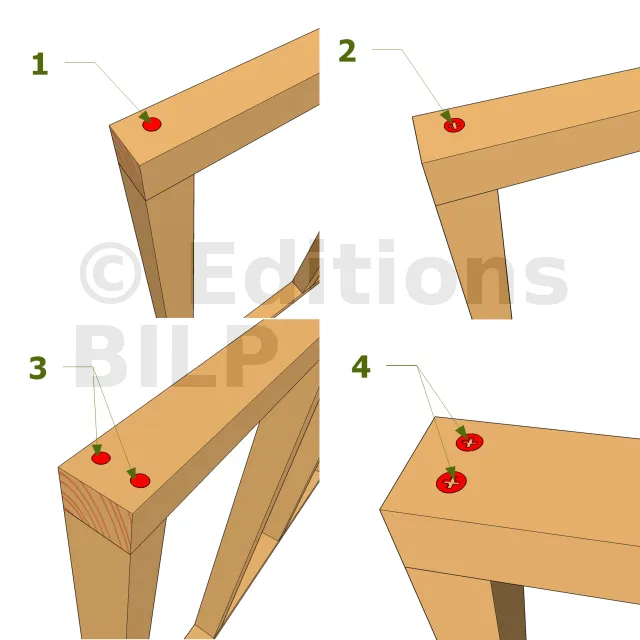 1

2

© Editions BILP

3

4