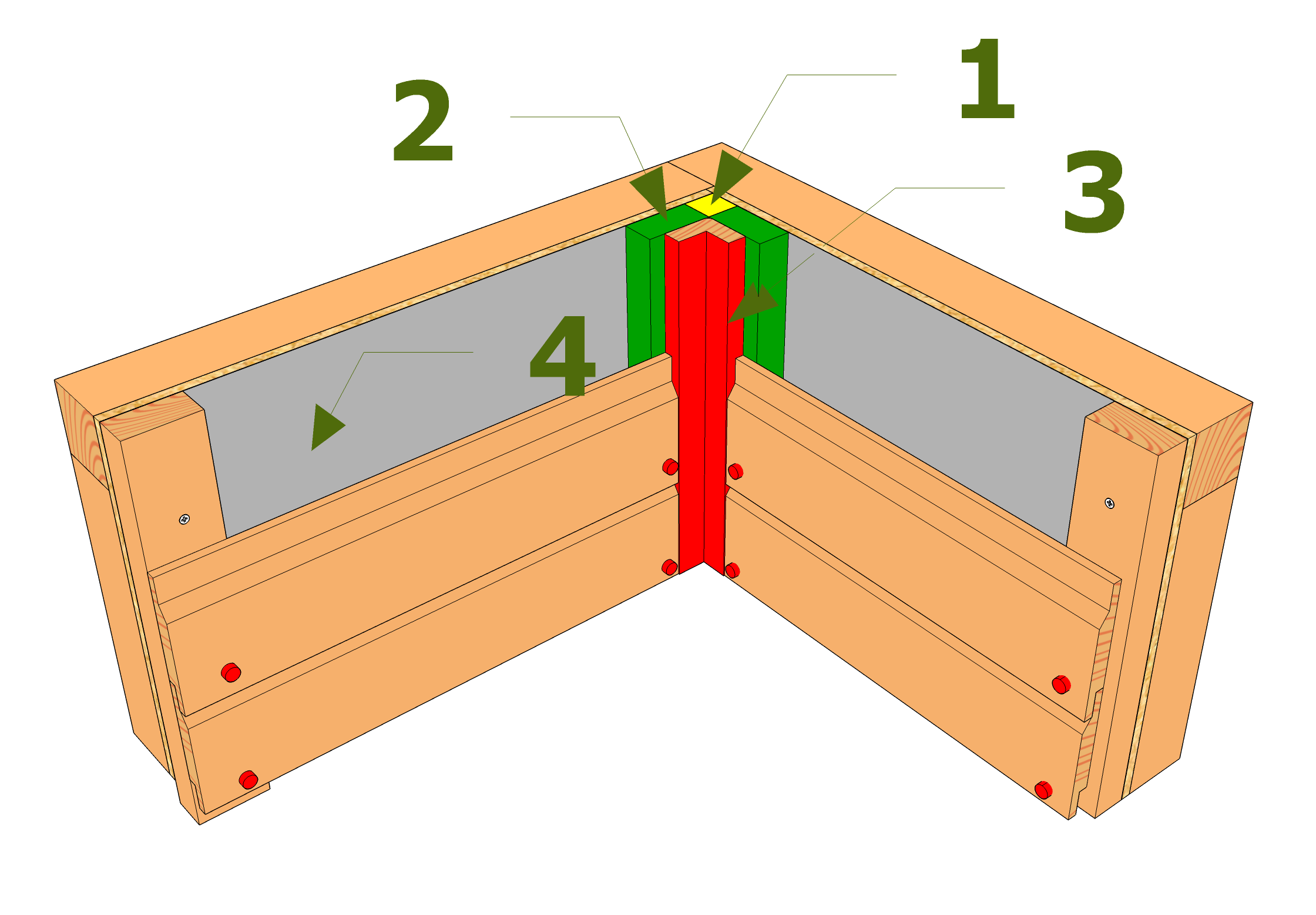 2

1

3

4