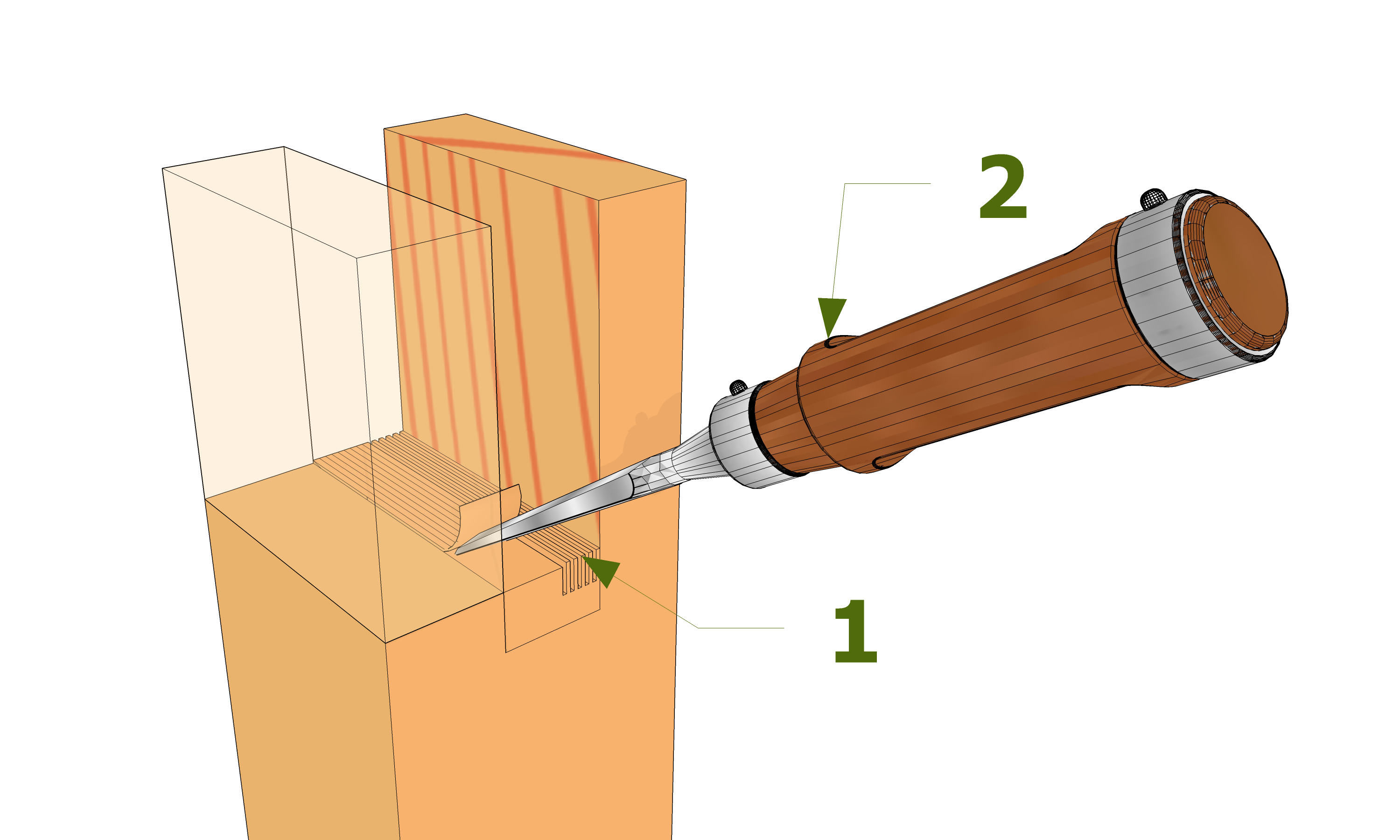 2

1