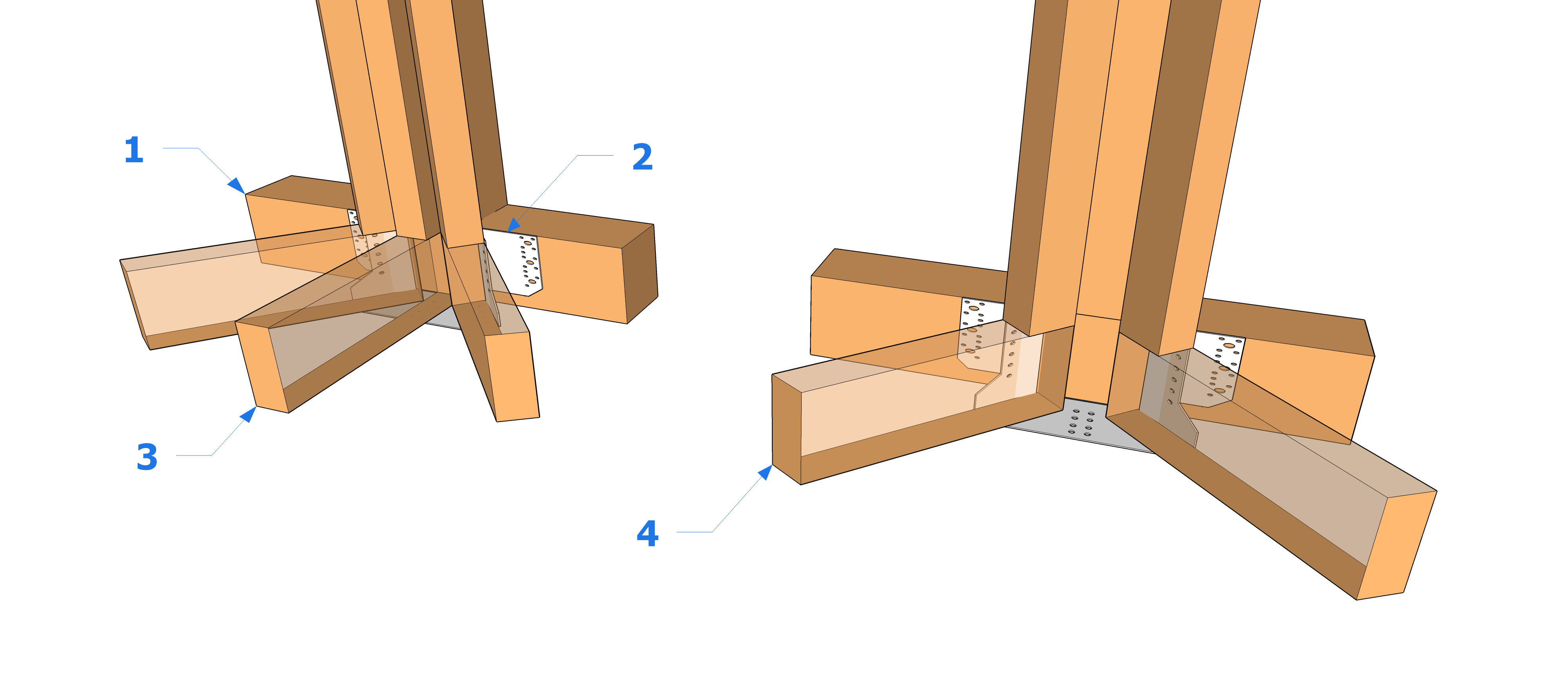 1
2
3
4