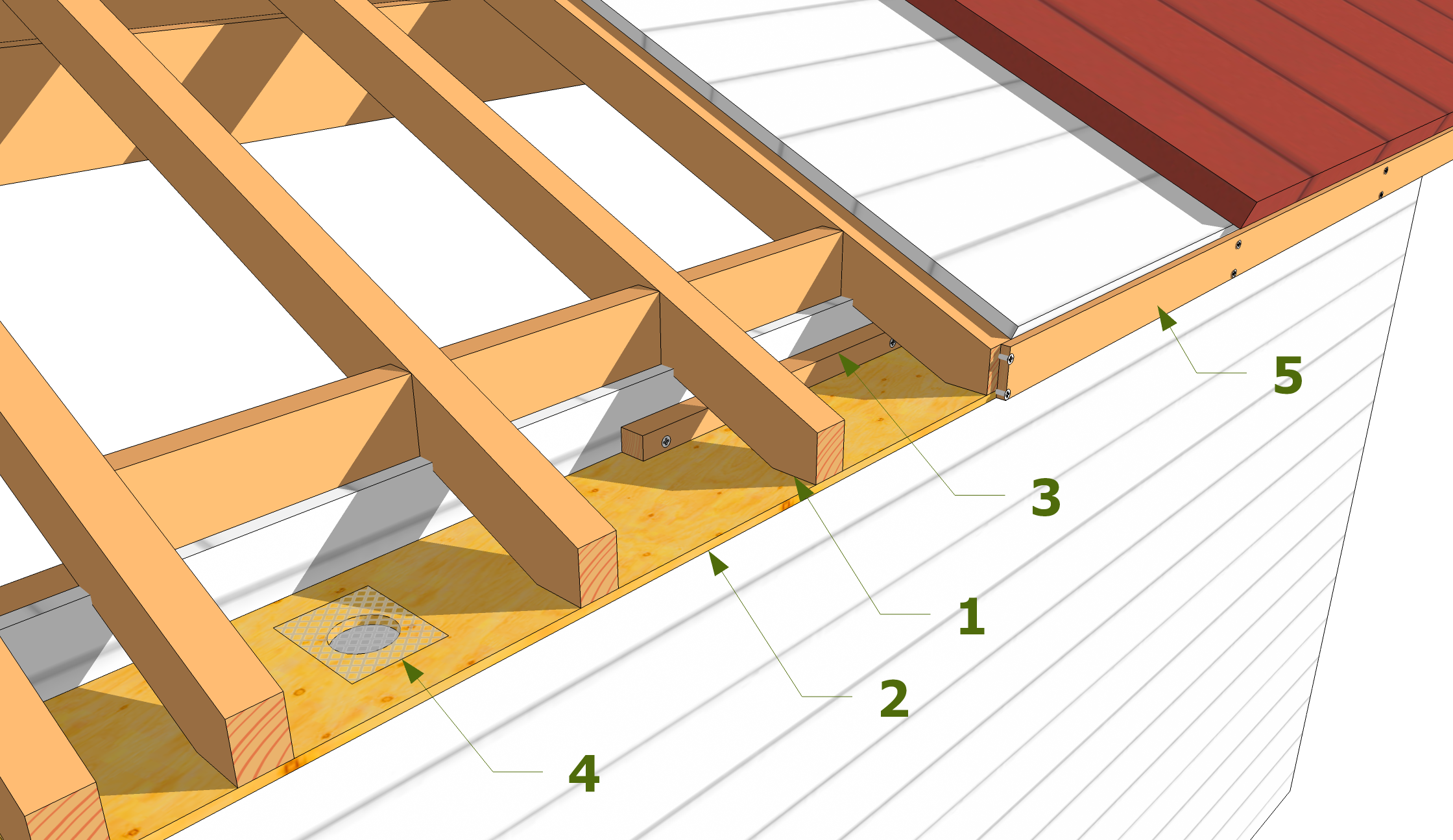 5

3

1

2

4