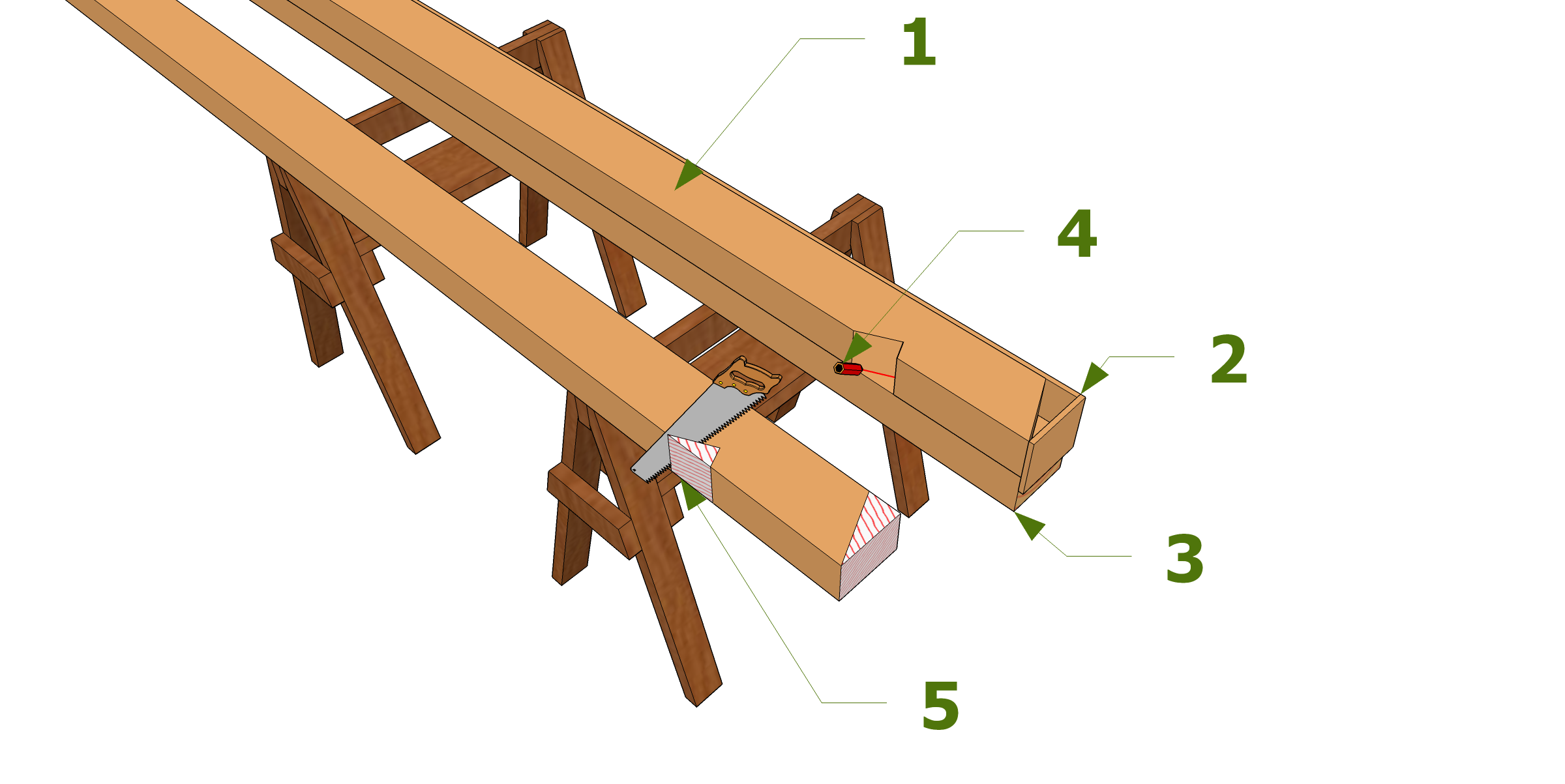 1

4

2

3

5