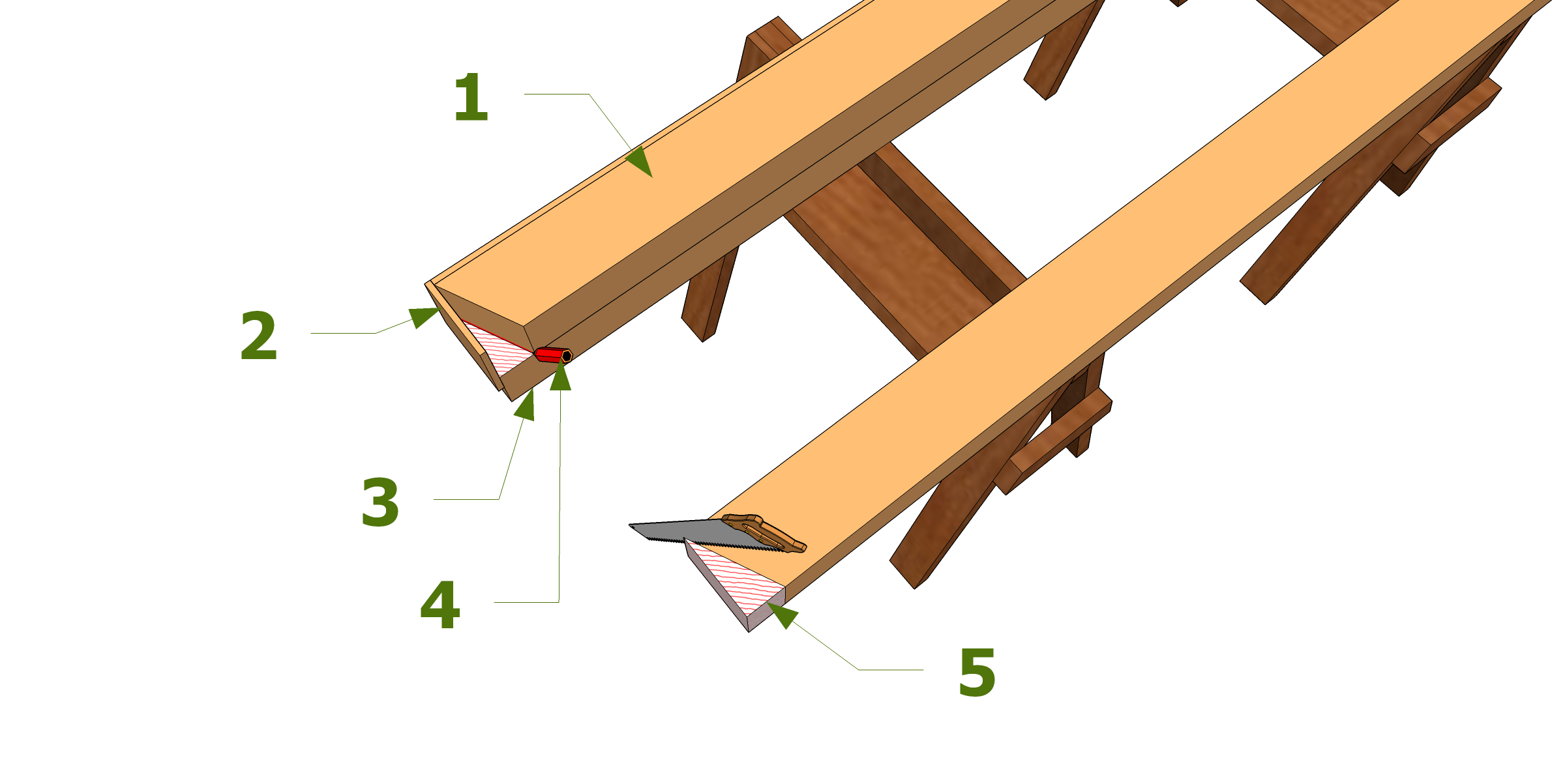 1

2

3

4

5